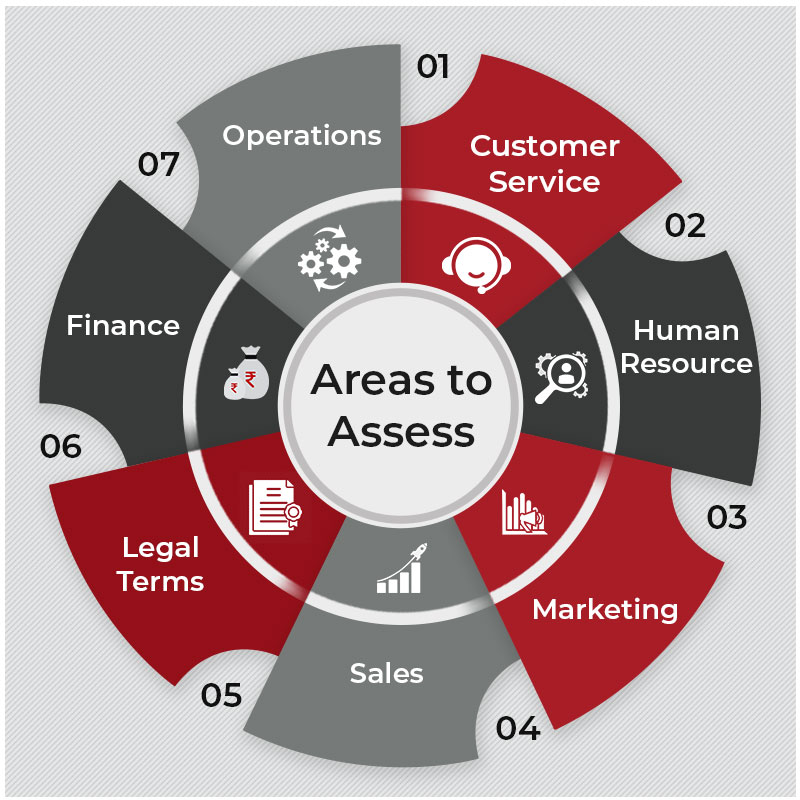 Areas to Assess

01
Customer Service

02
Human Resource

03
Marketing

04
Sales

05
Legal Terms

06
Finance

07
Operations